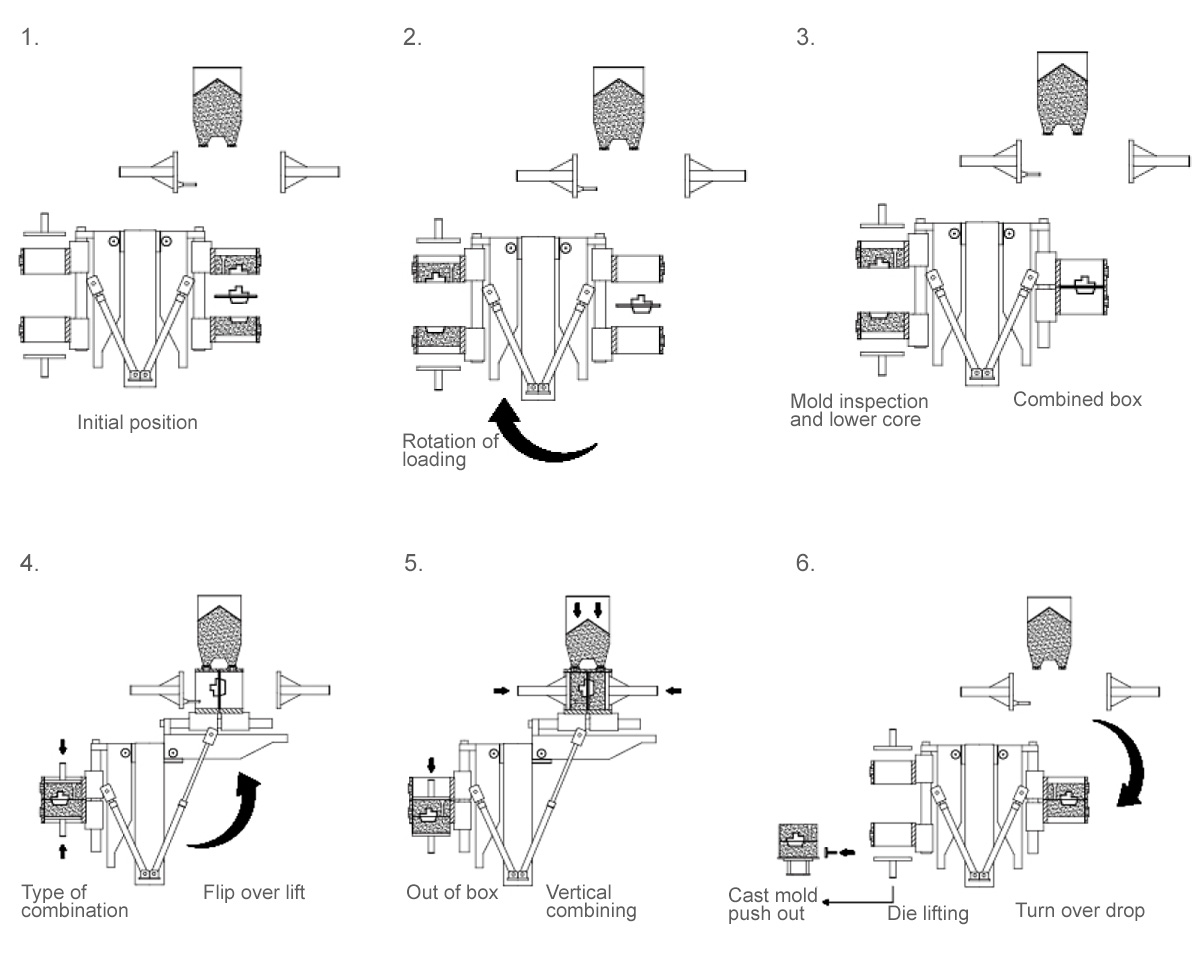 1.

Initial position

2.

Rotation of loading

3.

Mold inspection and lower core

Combined box

4.

Type of combination

Flip over lift

5.

Out of box

Vertical combining

6.

Cast mold push out

Die lifting

Turn over drop